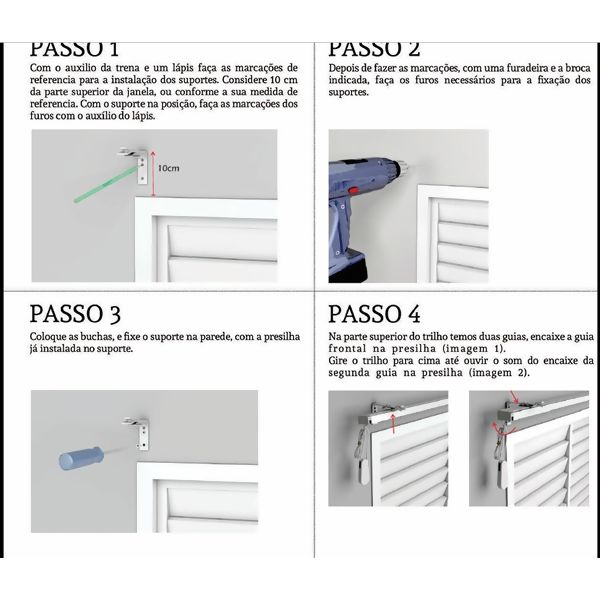 PASSO 1

Com o auxilio da trena e um lápis faça as marcações de referencia para a instalação dos suportes. Considere 10 cm da parte superior da janela, ou conforme a sua medida de referencia. Com o suporte na posição, faça as marcações dos furos com o auxílio do lápis.

10cm

PASSO 2

Depois de fazer as marcações, com uma furadeira e a broca indicada, faça os furos necessários para a fixação dos suportes.

PASSO 3

Coloque as buchas, e fixe o suporte na parede, com a presilha já instalada no suporte.

PASSO 4

Na parte superior do trilho temos duas guias, encaixe a guia frontal na presilha (imagem 1).
Gire o trilho para cima até ouvir o som do encaixe da segunda guia na presilha (imagem 2).