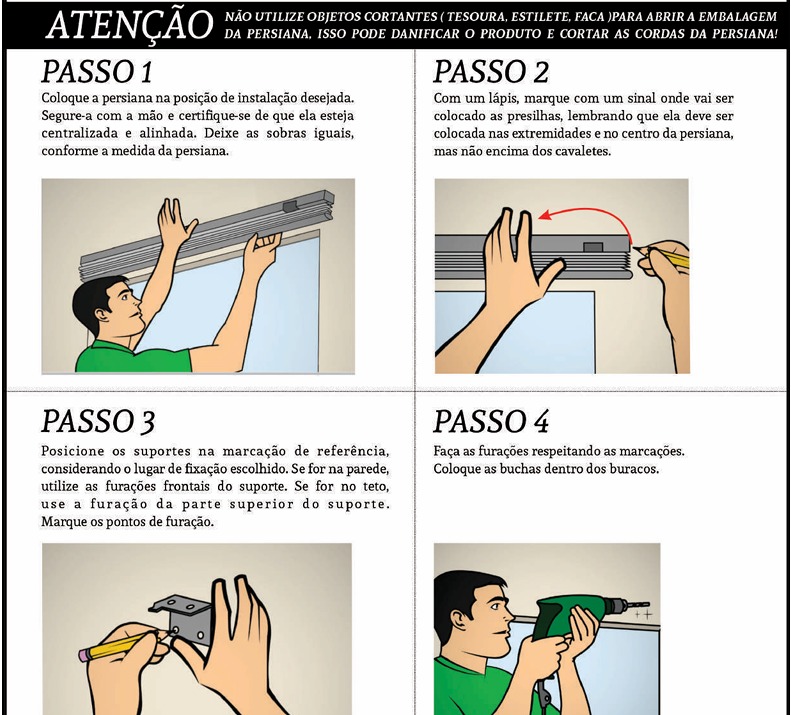 ATENÇÃO NÃO UTILIZE OBJETOS CORTANTES ( TESOURA, ESTILETE, FACA )PARA ABRIR A EMBALAGEM DA PERSIANA, ISSO PODE DANIFICAR O PRODUTO E CORTAR AS CORDAS DA PERSIANA!

PASSO 1

Coloque a persiana na posição de instalação desejada. Segure-a com a mão e certifique-se de que ela esteja centralizada e alinhada. Deixe as sobras iguais, conforme a medida da persiana.

PASSO 2

Com um lápis, marque com um sinal onde vai ser colocado as presilhas, lembrando que ela deve ser colocada nas extremidades e no centro da persiana, mas não encima dos cavaletes.

PASSO 3

Posicione os suportes na marcação de referência, considerando o lugar de fixação escolhido. Se for na parede, utilize as furações frontais do suporte. Se for no teto, use a furação da parte superior do suporte. Marque os pontos de furação.

PASSO 4

Faça as furações respeitando as marcações. Coloque as buchas dentro dos buracos.