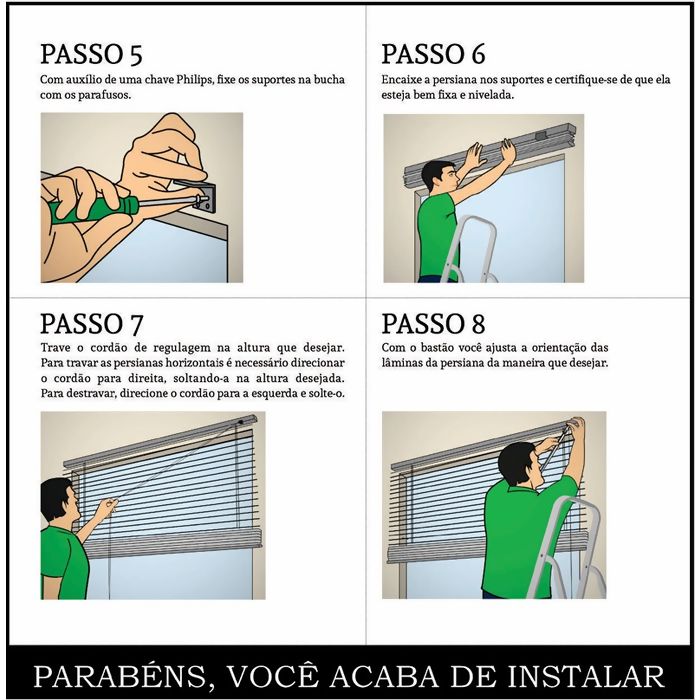 PASSO 5
Com auxílio de uma chave Philips, fixe os suportes na bucha com os parafusos.

PASSO 6
Encaixe a persiana nos suportes e certifique-se de que ela esteja bem fixa e nivelada.

PASSO 7
Trave o cordão de regulagem na altura que desejar. Para travar as persianas horizontais é necessário direcionar o cordão para direita, soltando-a na altura desejada. Para destravar, direcione o cordão para a esquerda e solte-o.

PASSO 8
Com o bastão você ajusta a orientação das lâminas da persiana da maneira que desejar.

PARABÉNS, VOCÊ ACABA DE INSTALAR